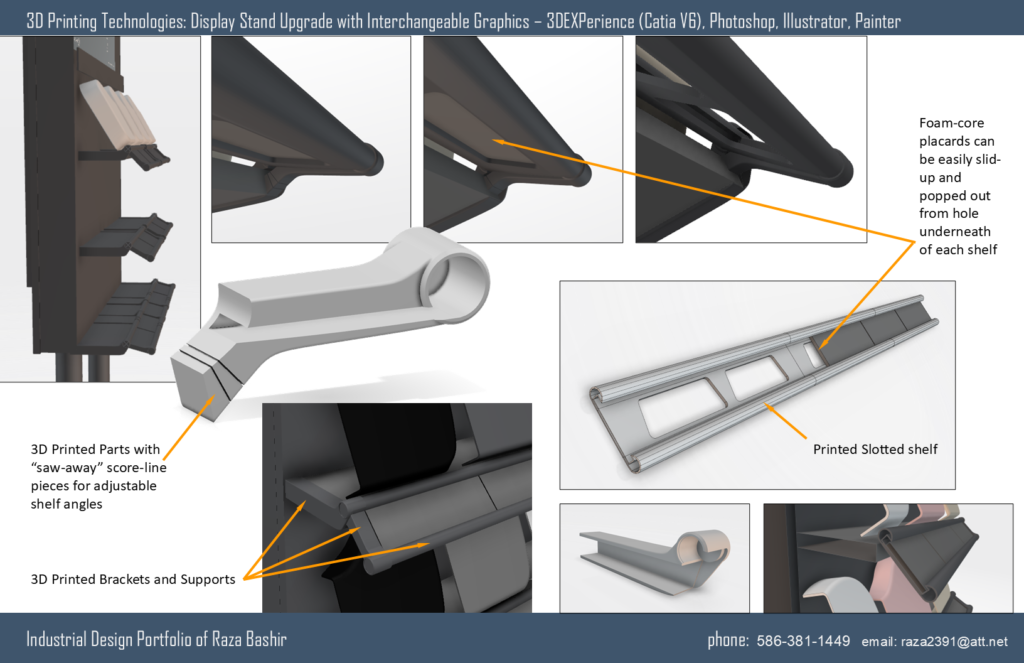 3D Printing Technologies: Display Stand Upgrade with Interchangeable Graphics – 3DEXPerience (Catia V6), Photoshop, Illustrator, Painter

Foam-core placards can be easily slid-up and popped out from hole underneath of each shelf

Printed Slotted shelf

3D Printed Parts with "saw-away" score-line pieces for adjustable shelf angles

3D Printed Brackets and Supports

Industrial Design Portfolio of Raza Bashir

phone: 586-381-1449 email: raza2391@att.net